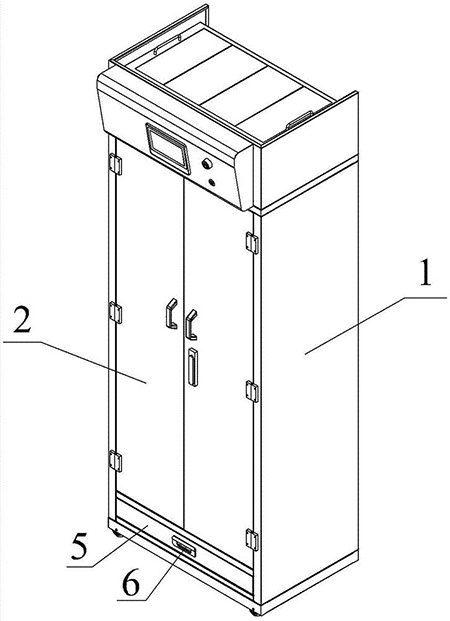 1
2
5
6